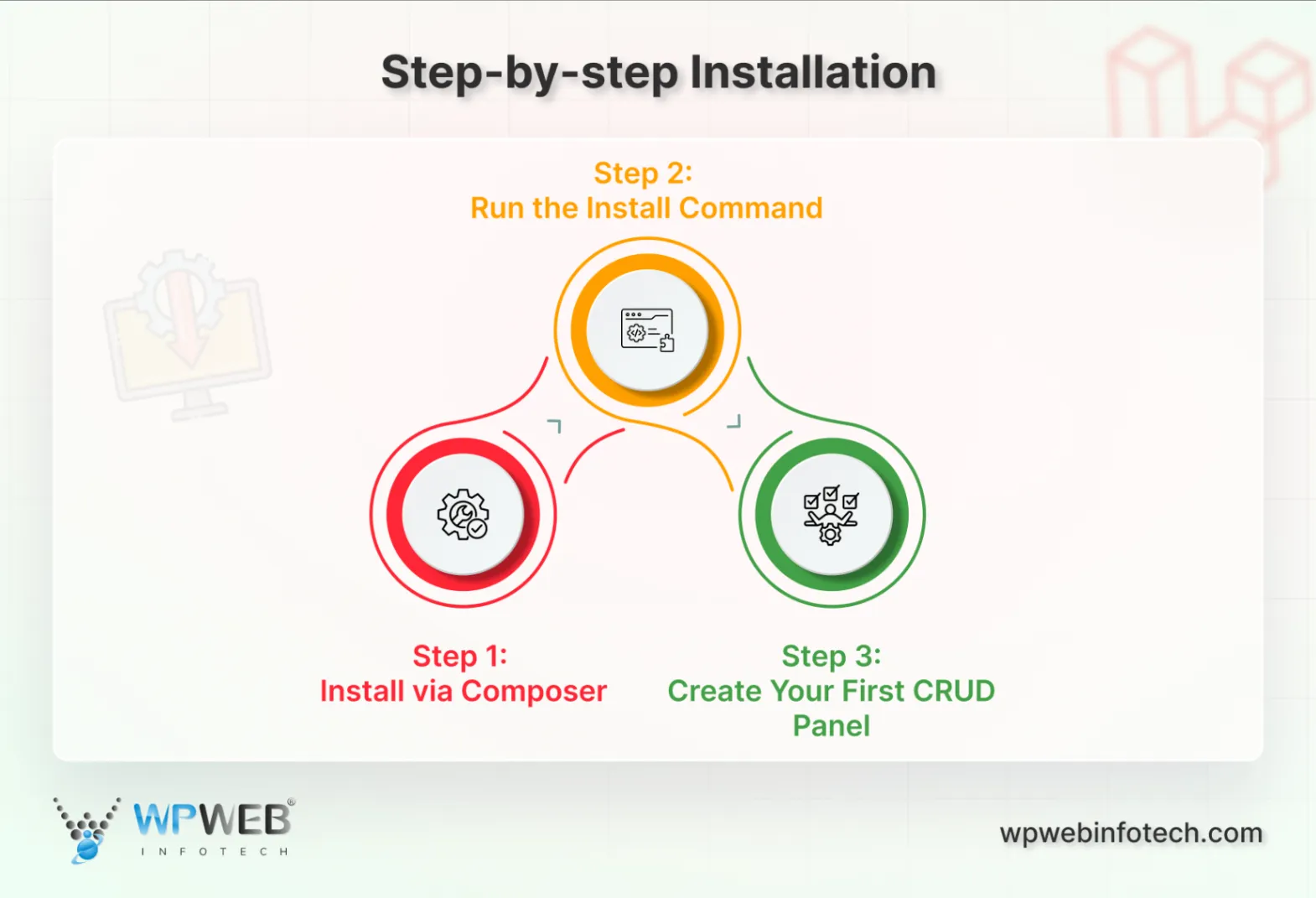 Step-by-step Installation

Step 2:
Run the Install Command

Step 1:
Install via Composer

Step 3:
Create Your First CRUD Panel

WPWEB®
INFOTECH

wpwebinfotech.com